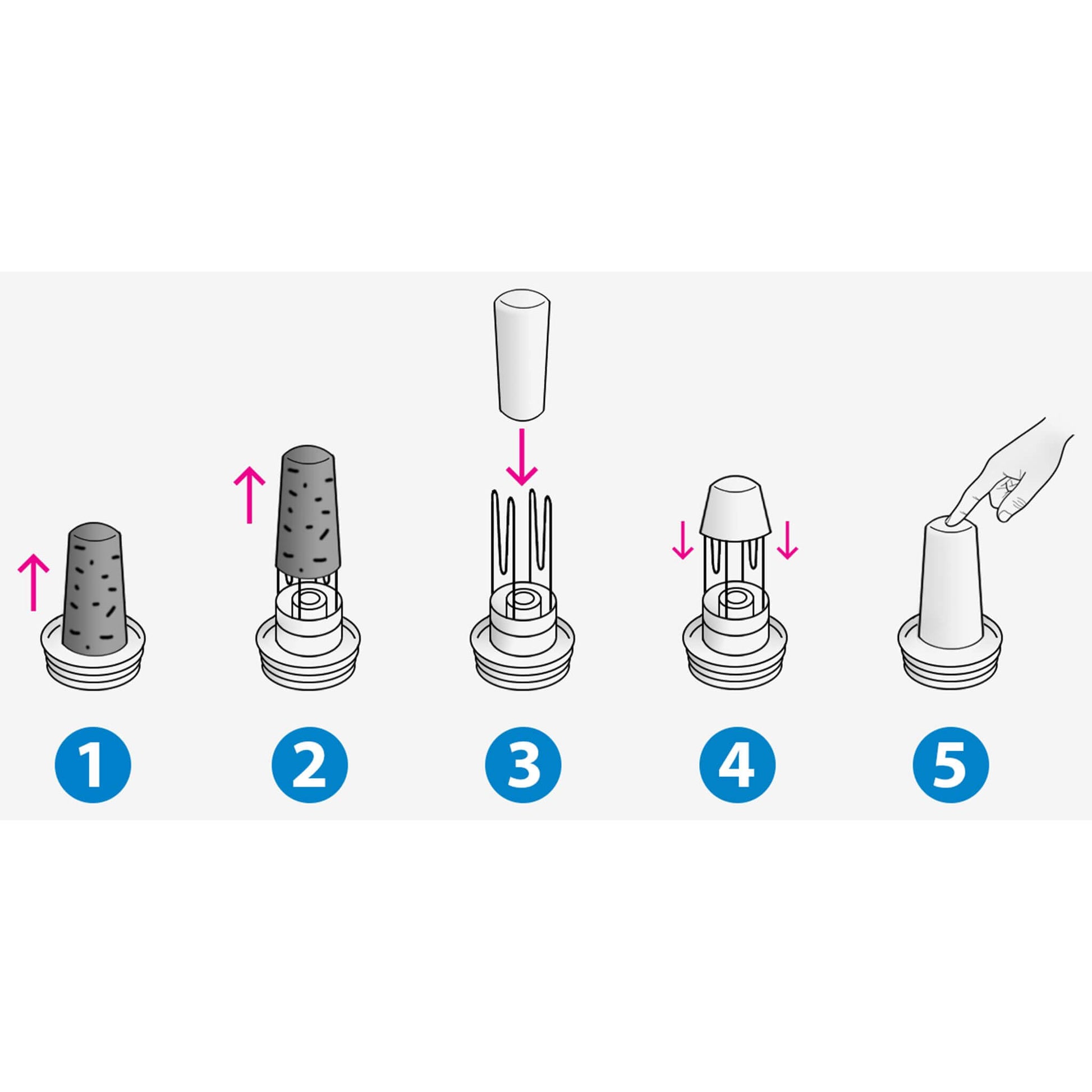 1

2

3

4

5